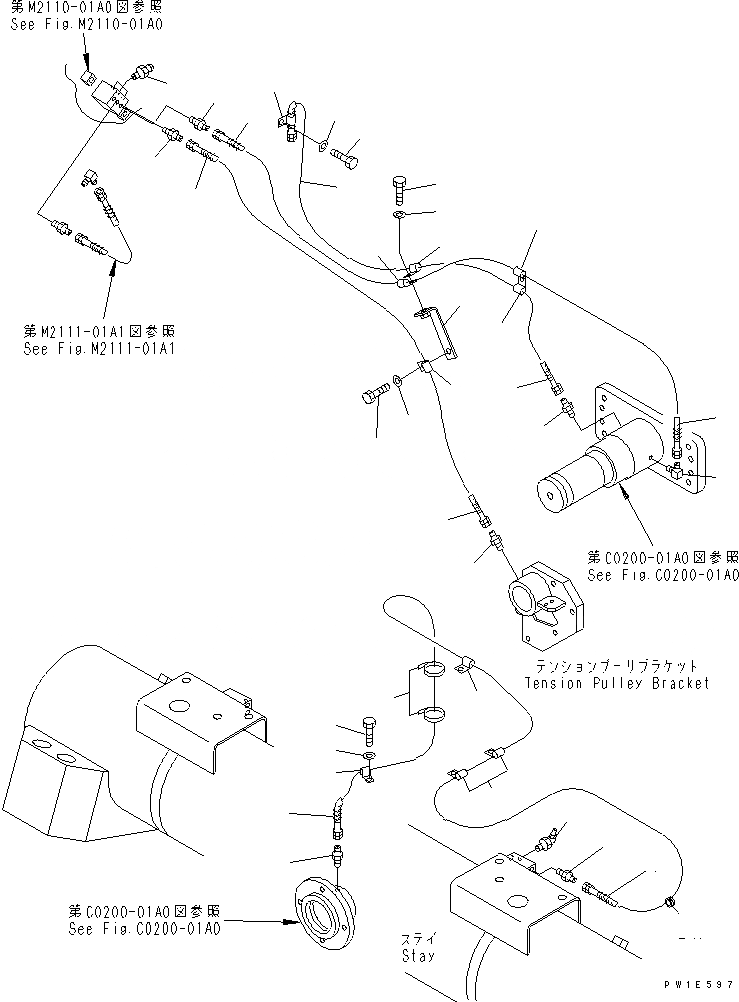 第M2110-01A0図参照
See Fig.M2110-01A0

第M2111-01A1図参照
See Fig.M2111-01A1

第C0200-01A0図参照
See Fig.C0200-01A0

テンションプーリブラケット
Tension Pulley Bracket

第C0200-01A0図参照
See Fig.C0200-01A0

ステイ
Stay

PW1E597