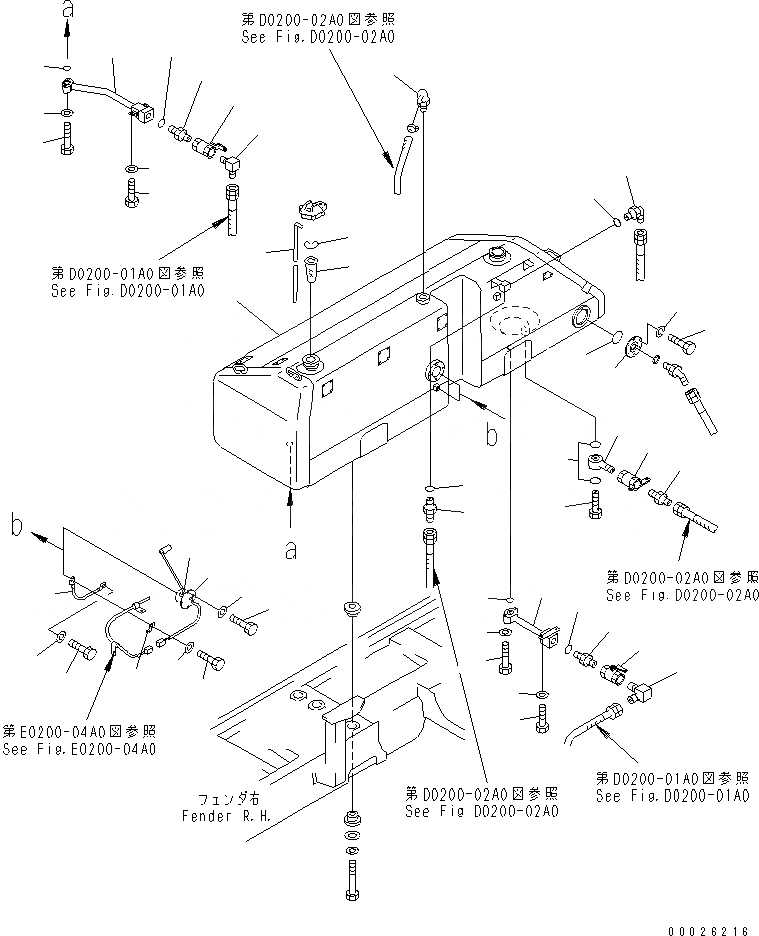 a

第D0200-02A0図参照
See Fig.D0200-02A0

第D0200-01A0図参照
See Fig.D0200-01A0

b

a

b

第D0200-02A0図参照
See Fig.D0200-02A0

第E0200-04A0図参照
See Fig.E0200-04A0

フェンダ右
Fender R.H.

第D0200-02A0図参照
See Fig D0200-02A0

第D0200-01A0図参照
See Fig.D0200-01A0

00026216