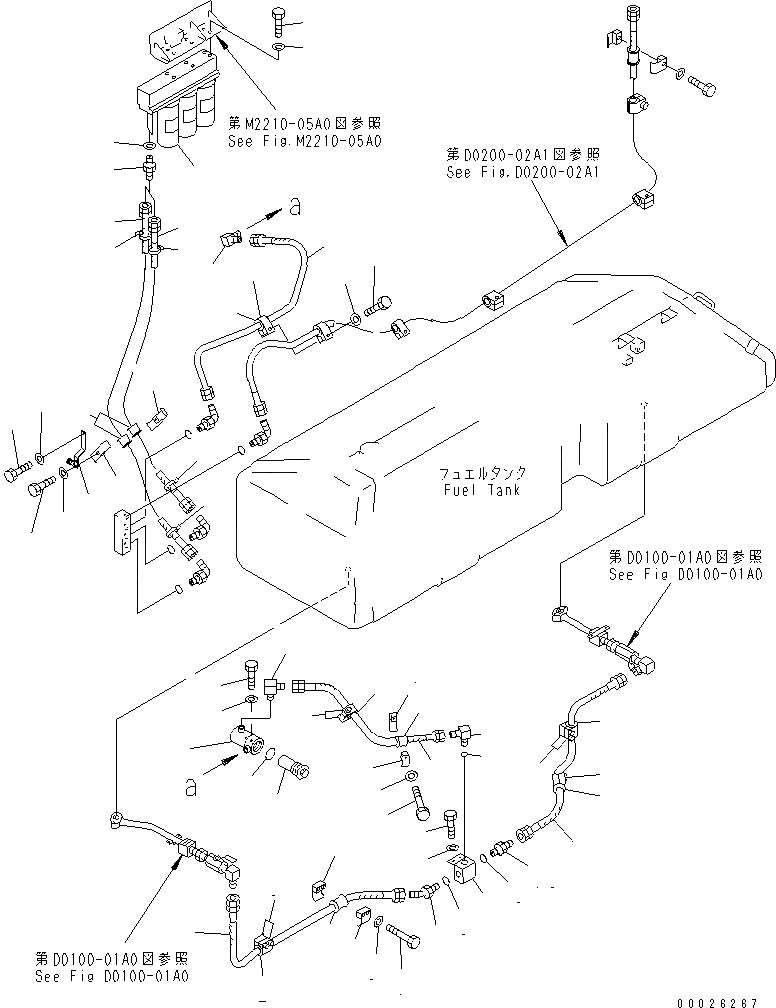 第M2210-05A0図参照
See Fig.M2210-05A0

第D0200-02A1図参照
See Fig.D0200-02A1

a

フュエルタンク
Fuel Tank

第D0100-01A0図参照
See Fig D0100-01A0

a

第D0100-01A0図参照
See Fig D0100-01A0

00026267