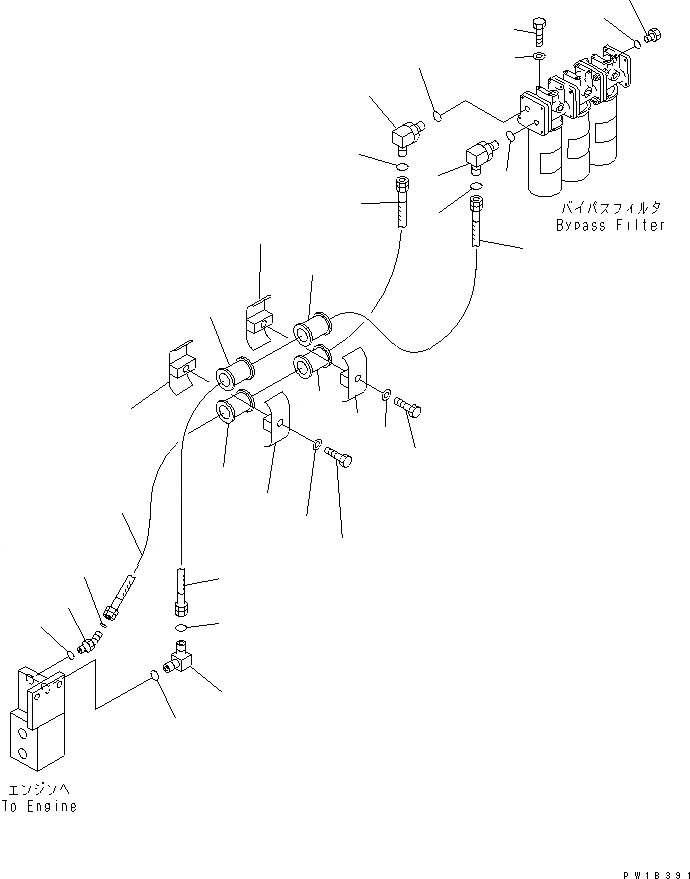 バイパスフィルタ
Bypass Filter

エンジンへ
To Engine

PW1B391