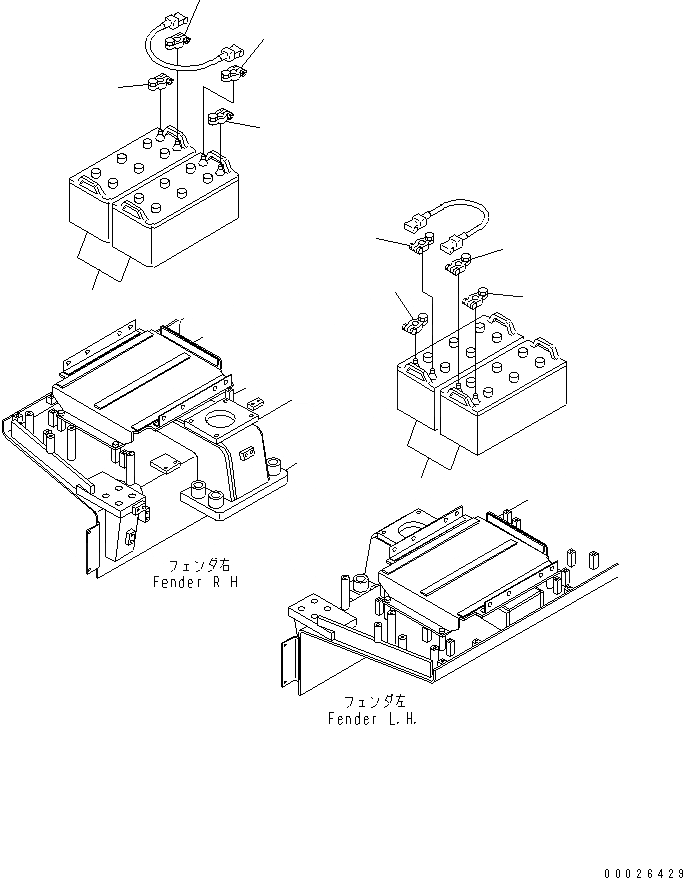 フェンダ右
Fender R H

フェンダ左
Fender L.H.

00026429