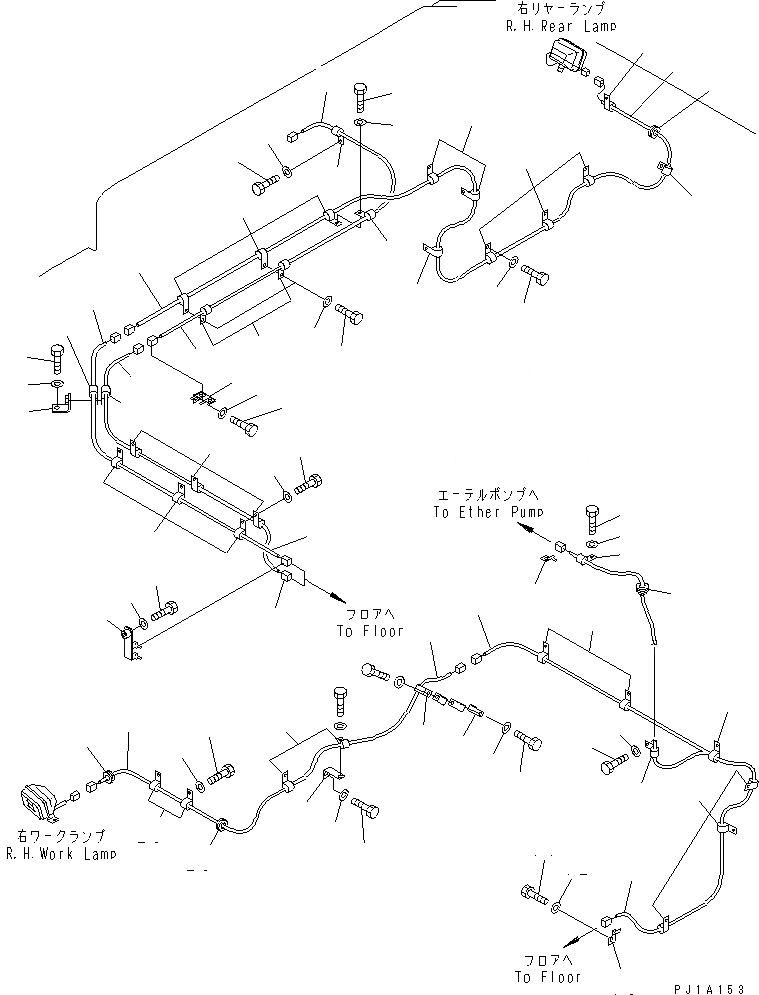 右リヤーランプ
R.H.Rear Lamp

エーテルポンプへ
To Ether Pump

フロアへ
To Floor

右ワークランプ
R.H.Work Lamp

フロアへ
To Floor

PJ1A153