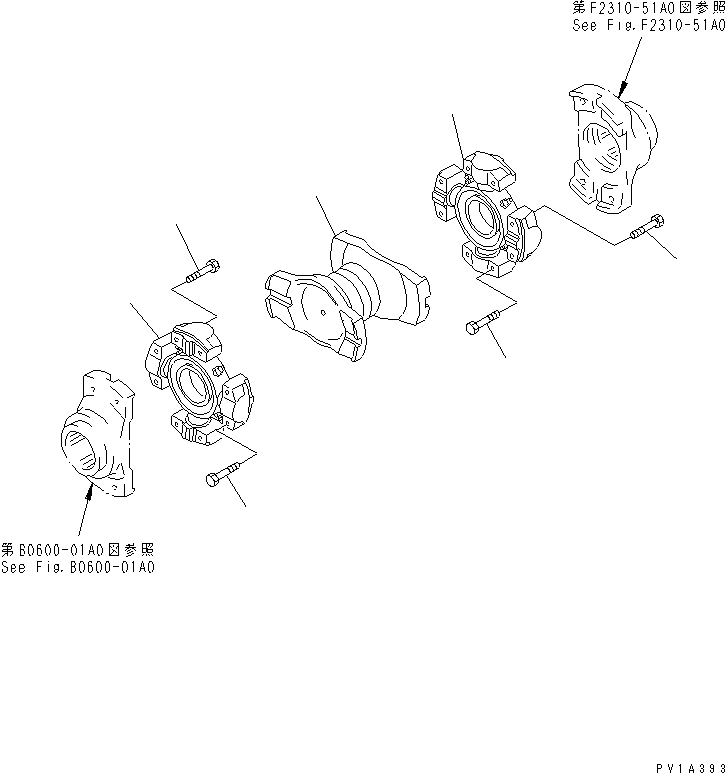 第F2310-51A0図参照
See Fig.F2310-51A0

第B0600-01A0図参照
See Fig.B0600-01A0

PV1A393