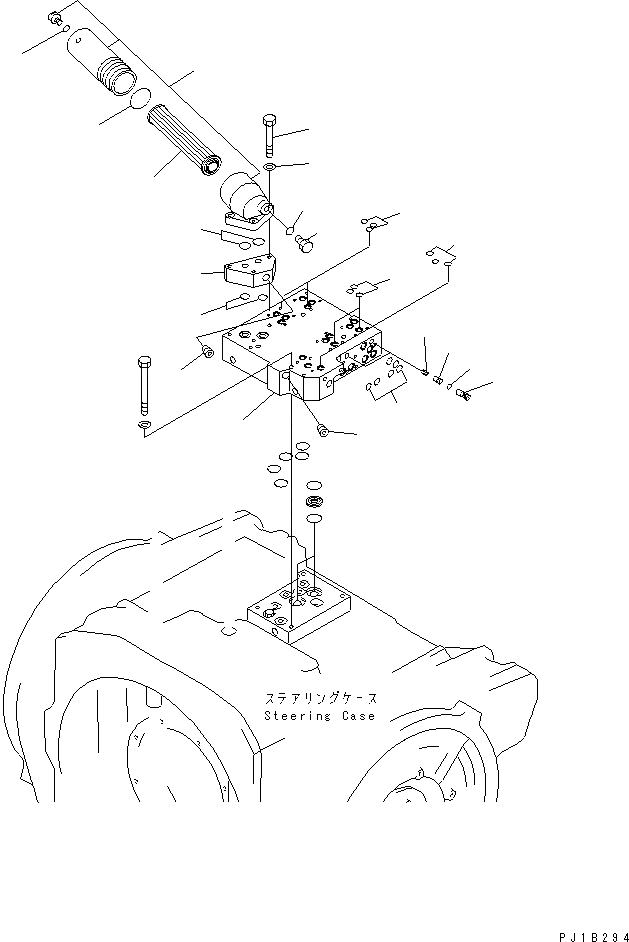 ステアリングケース
Steering Case

PJ1B294