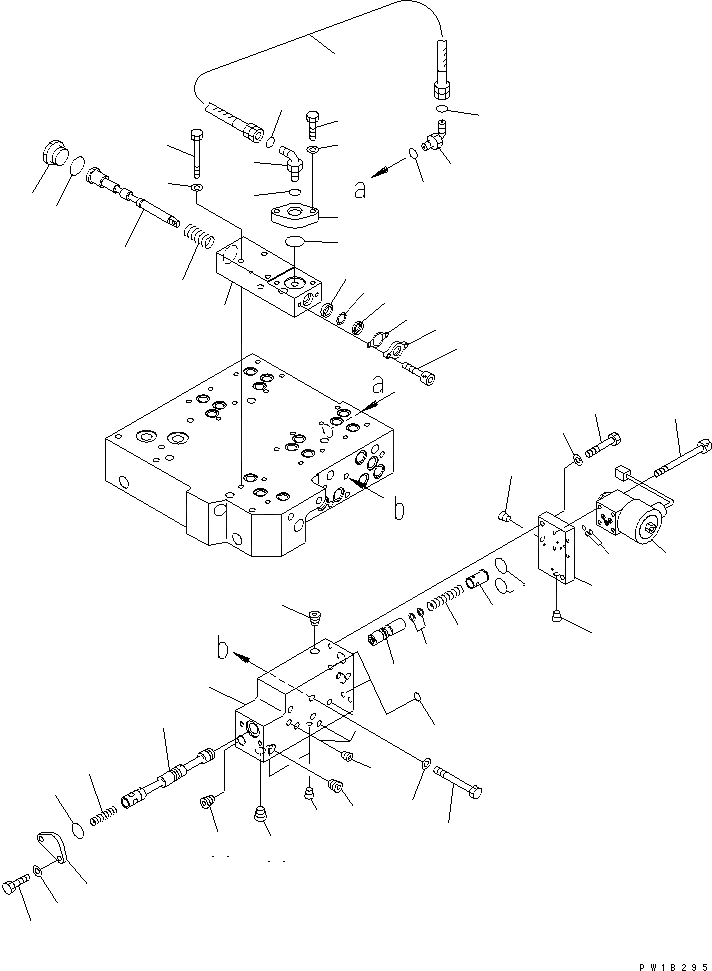 a
a
b
b
PW18295