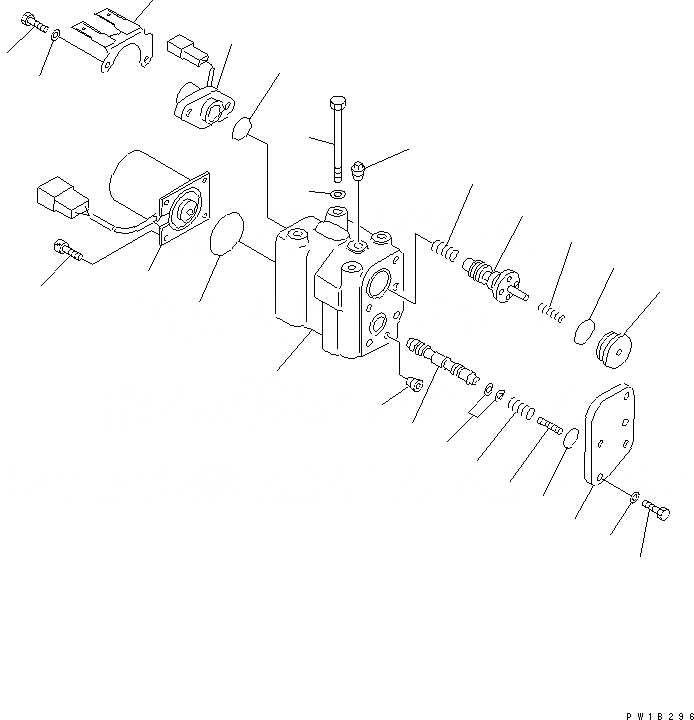 PW1B296