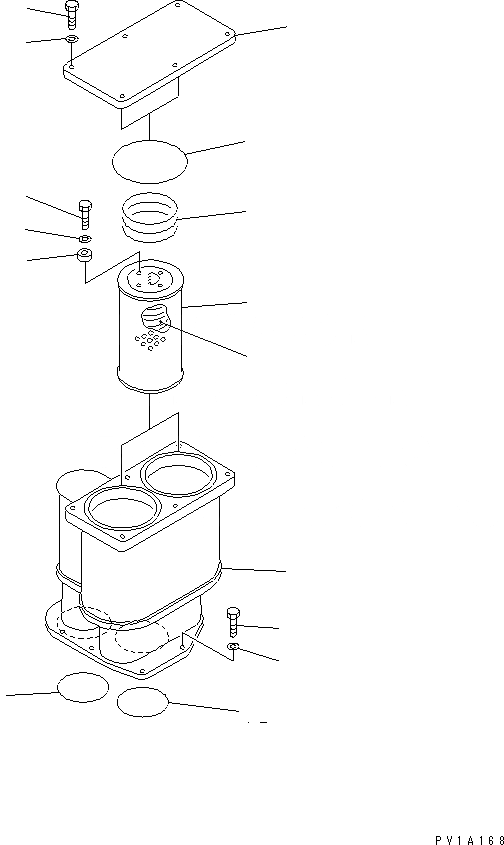 PV1A168