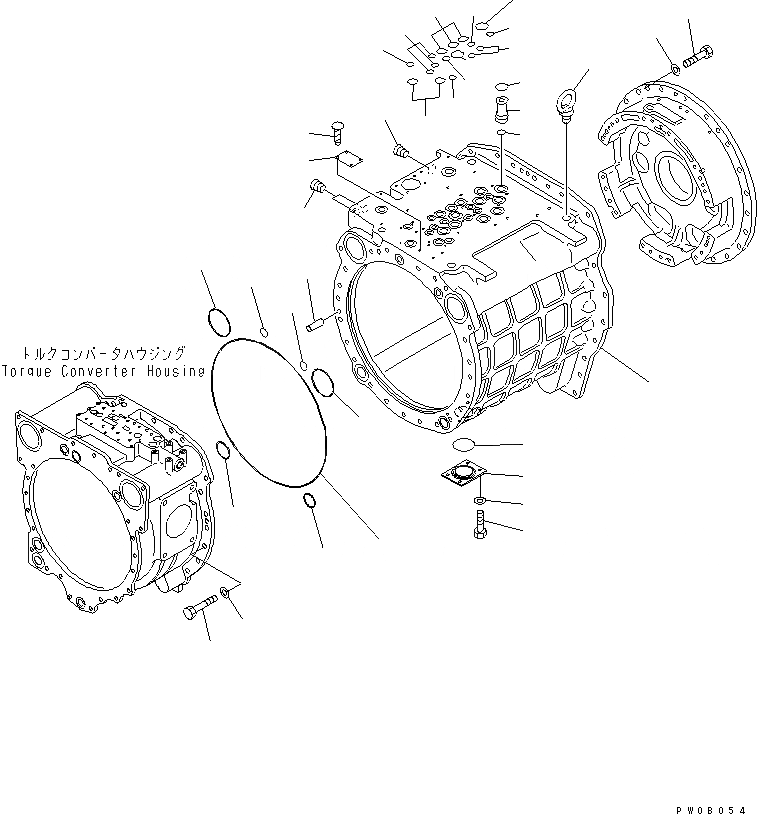 トルクコンバータハウジング
Torque Converter Housing

PW08054