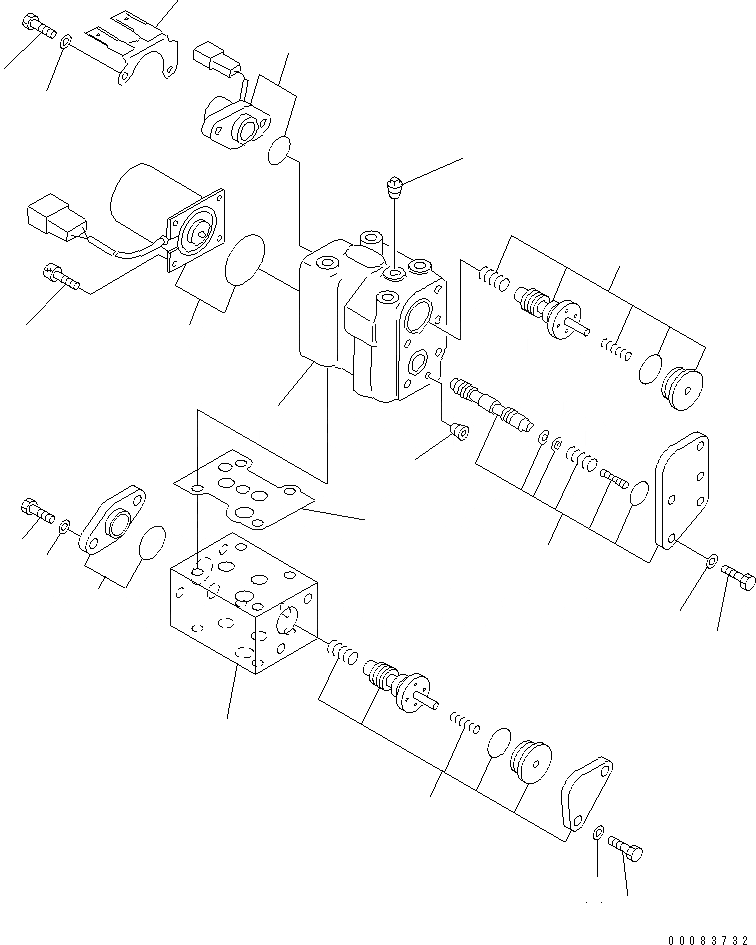 00083732