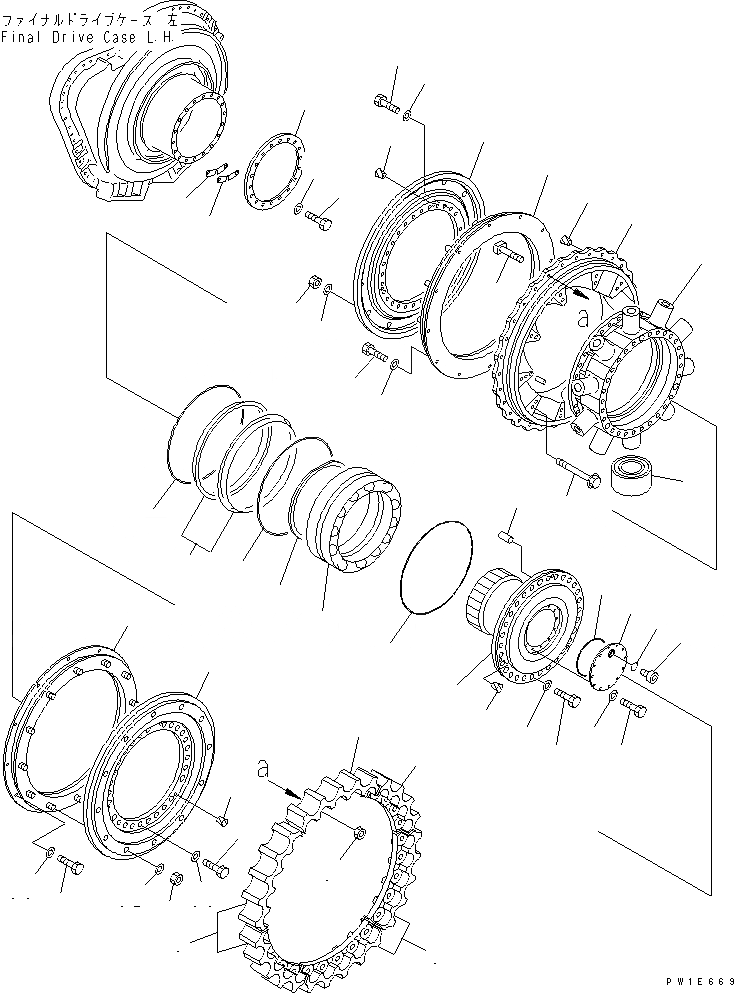 ファイナルドライブケース 左
Final Drive Case L.H.

a

a

PW1E669