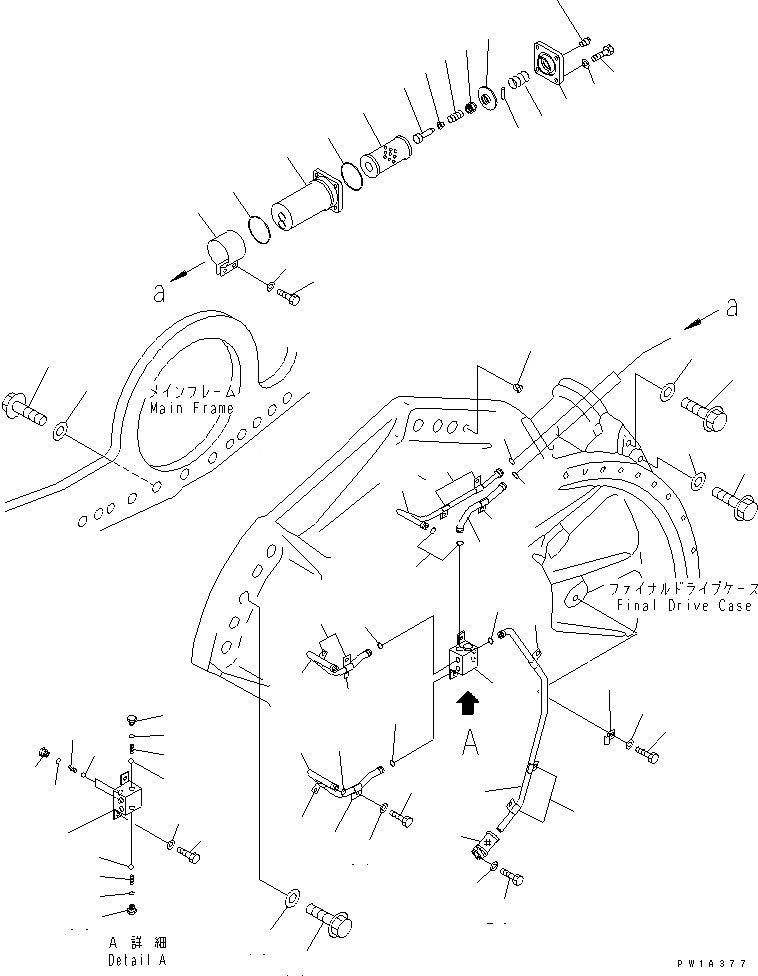 a

a

メインフレーム
Main Frame

ファイナルドライブケース
Final Drive Case

A

A 詳細
Detail A

PW1A377