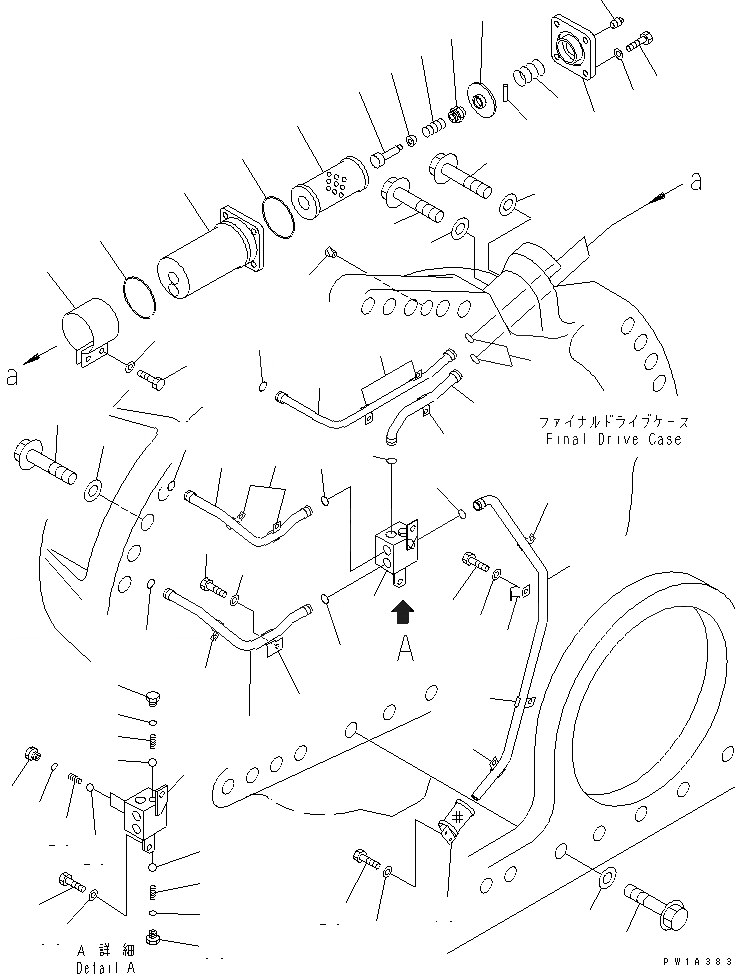 a

a

ファイナルドライブケース
Final Drive Case

A

A 詳細
Detail A

PW1A383