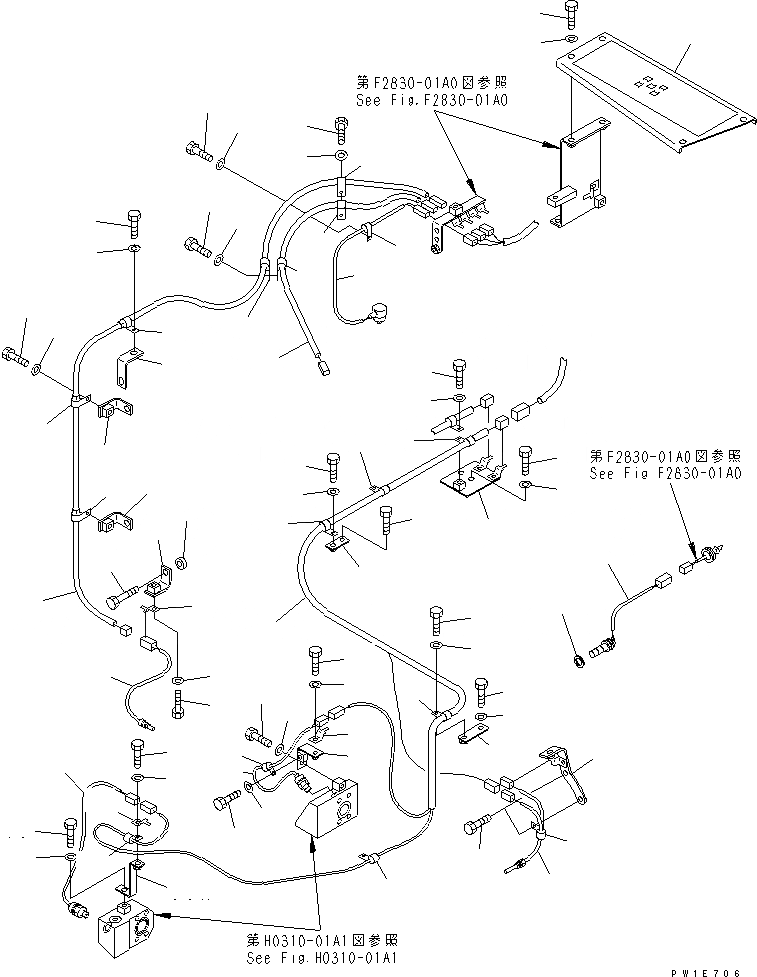 第F2830-01A0図参照
See Fig.F2830-01A0

第F2830-01A0図参照
See Fig F2830-01A0

第H0310-01A1図参照
See Fig.H0310-01A1

PW1E706