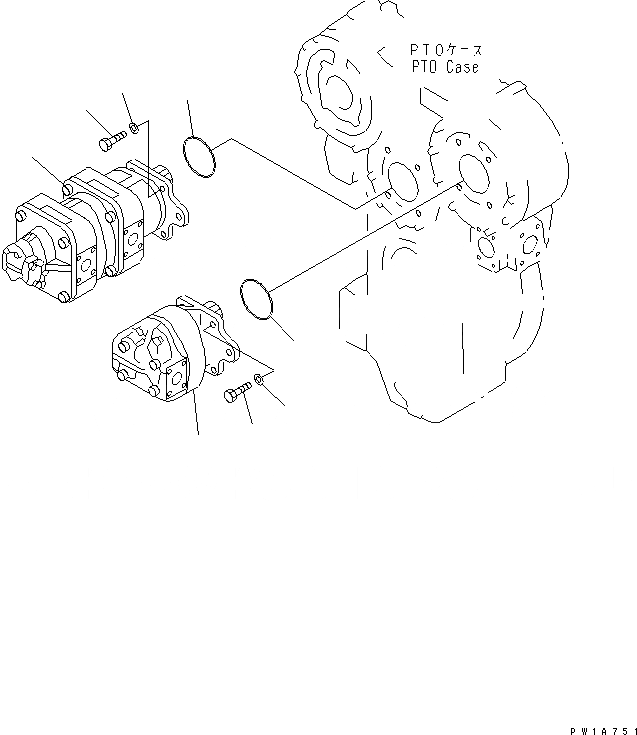 PTOケース
PTO Case

PW1A751