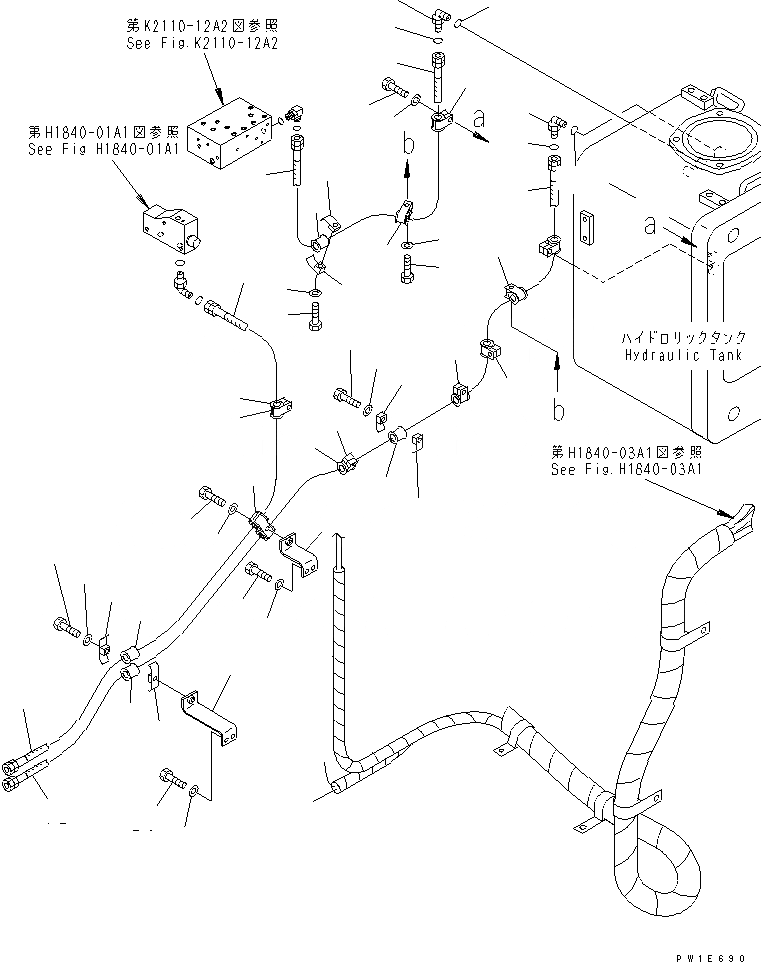 第K2110-12A2図参照
See Fig.K2110-12A2

第H1840-01A1図参照
See Fig H1840-01A1

a

b

a

ハイドロリックタンク
Hydraulic Tank

b

第H1840-03A1図参照
See Fig.H1840-03A1

PW1E690