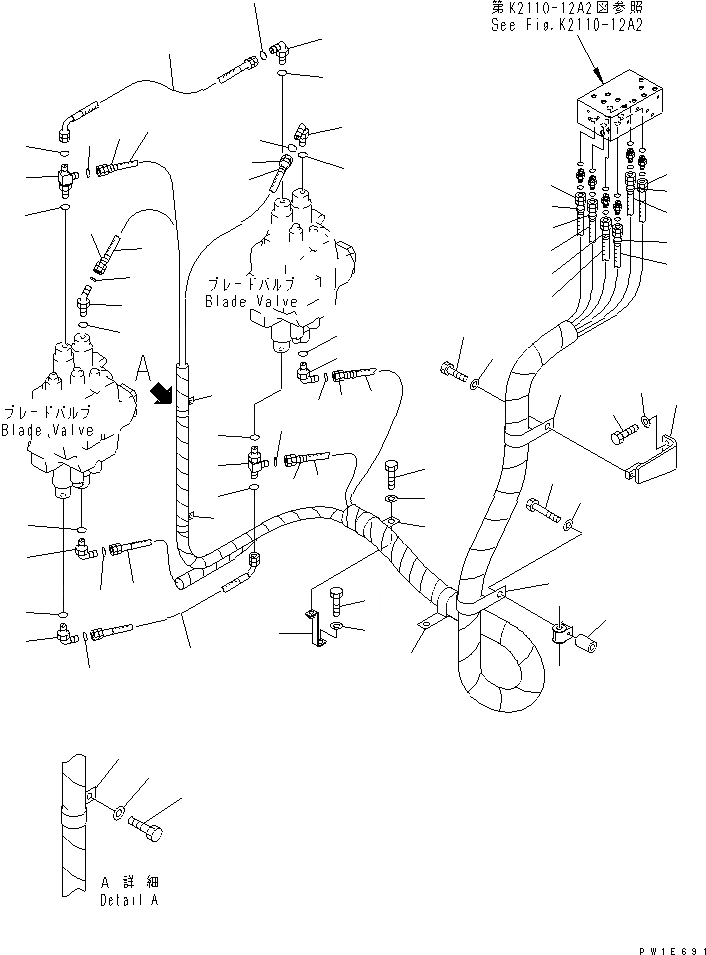 第K2110-12A2図参照
See Fig.K2110-12A2

ブレードバルブ
Blade Valve

A

ブレードバルブ
Blade Valve

A 詳細
Detail A

PW1E691