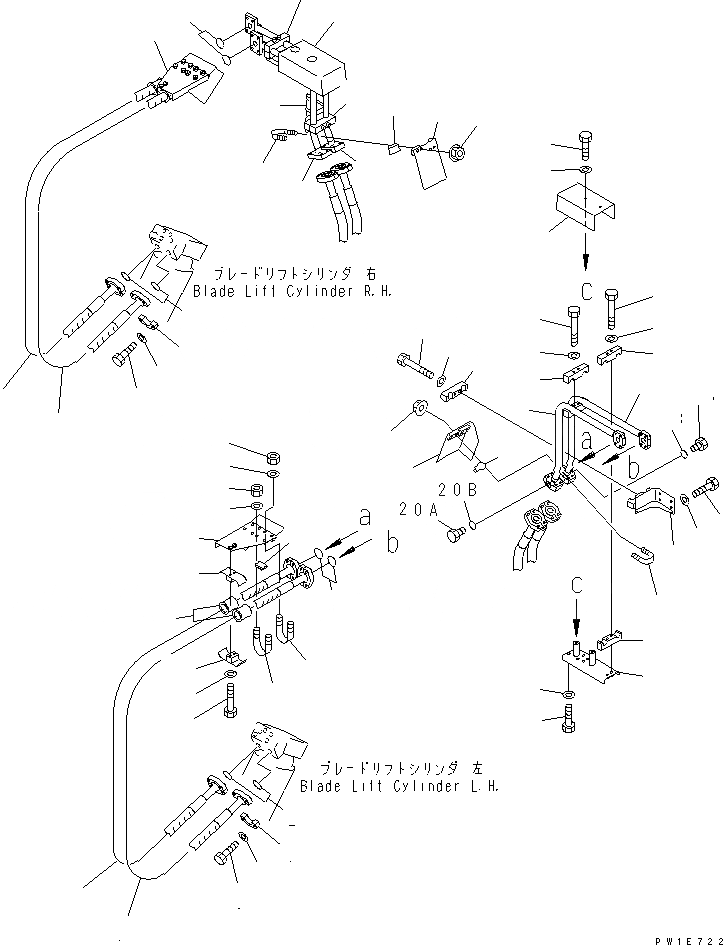 ブレードリフトシリンダ 右
Blade Lift Cylinder R.H.

C

a
b

20B
20A

a
b

C

ブレードリフトシリンダ 左
Blade Lift Cylinder L.H.

PW1E722