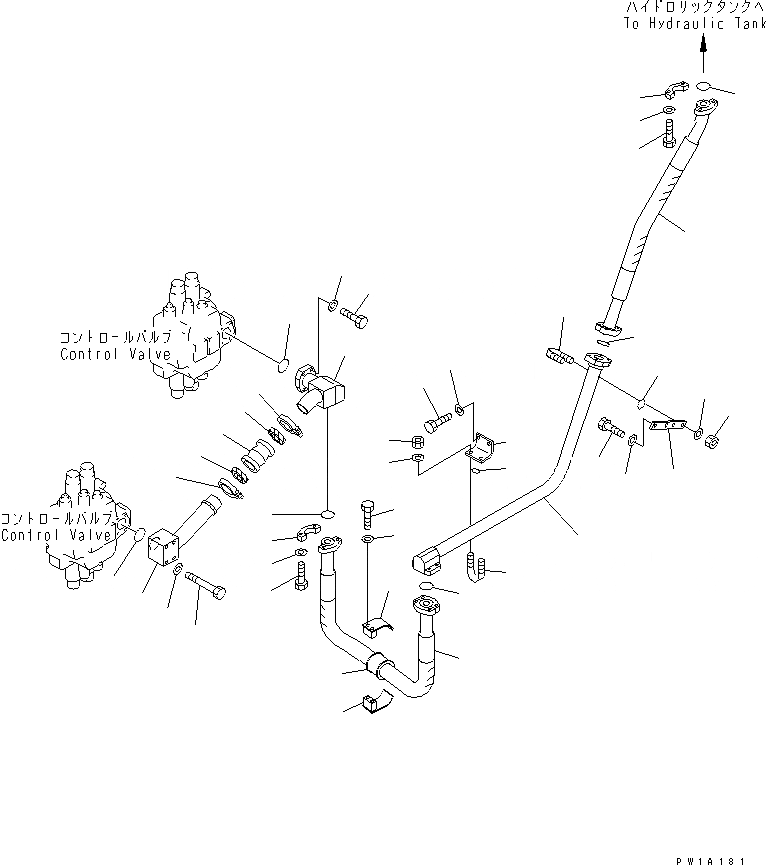 ハイドロリックタンクへ
To Hydraulic Tank

コントロールバルブ
Control Valve

コントロールバルブ
Control Valve

PW1A181