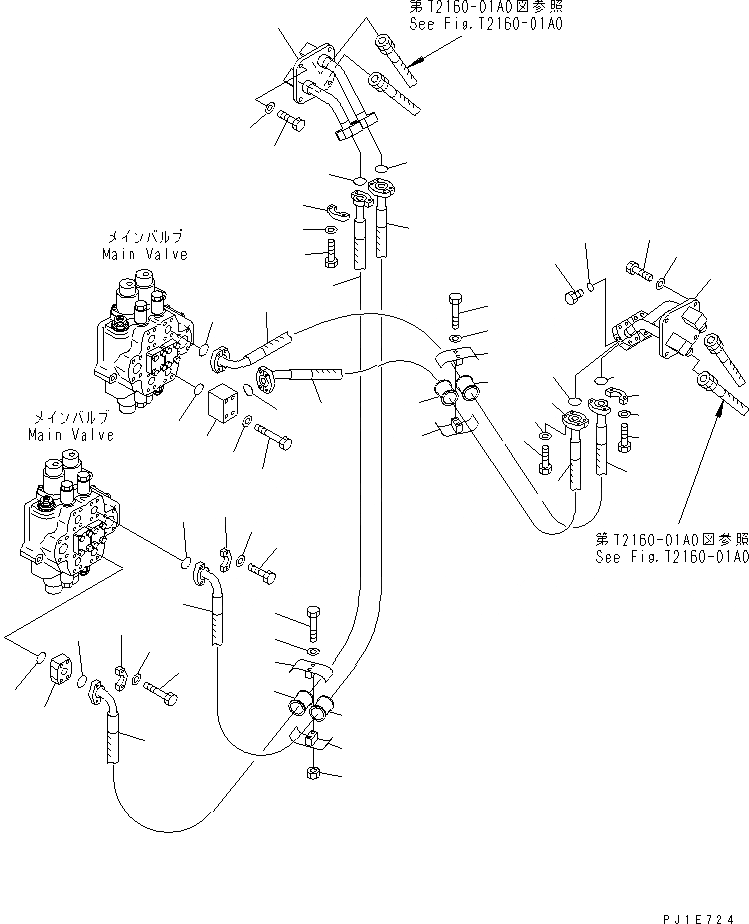 第T2160-01A0図参照
See Fig.T2160-01A0

メインバルブ
Main Valve

メインバルブ
Main Valve

第T2160-01A0図参照
See Fig.T2160-01A0

PJ1E724