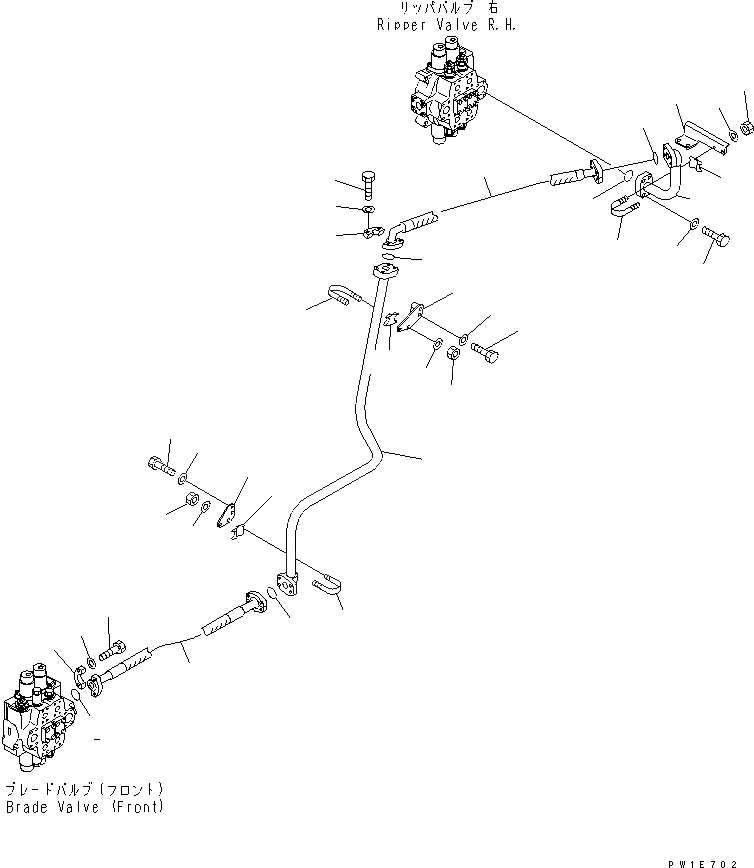 リッパバルブ 右
Ripper Valve R.H.

ブレードバルブ(フロント)
Brade Valve (Front)

PW1E702