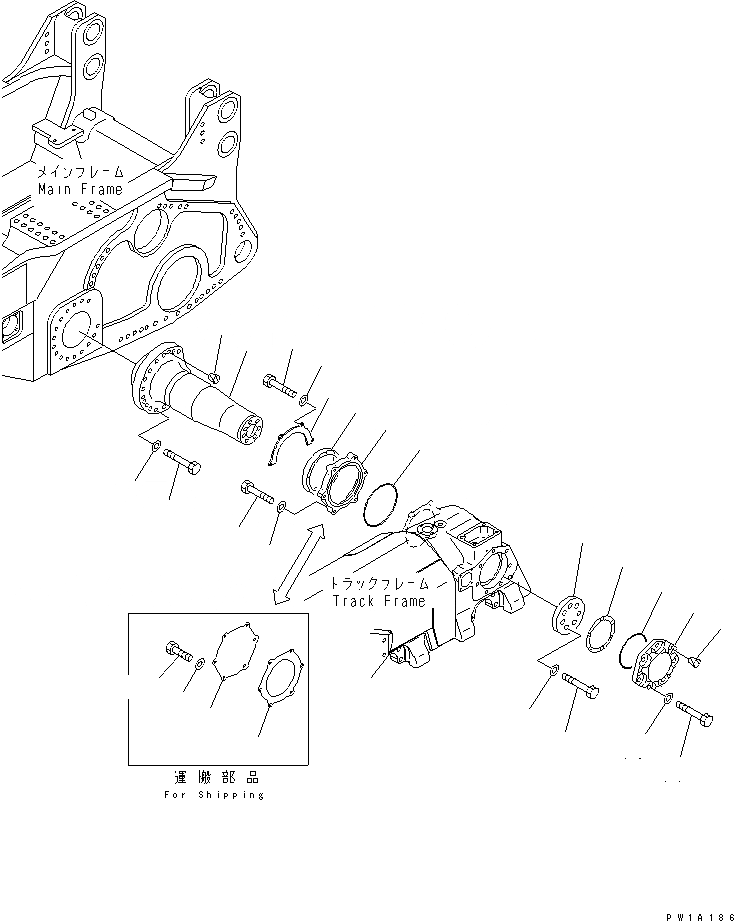 メインフレーム
Main Frame

トラックフレーム
Track Frame

運搬部品
For Shipping

PW1A186