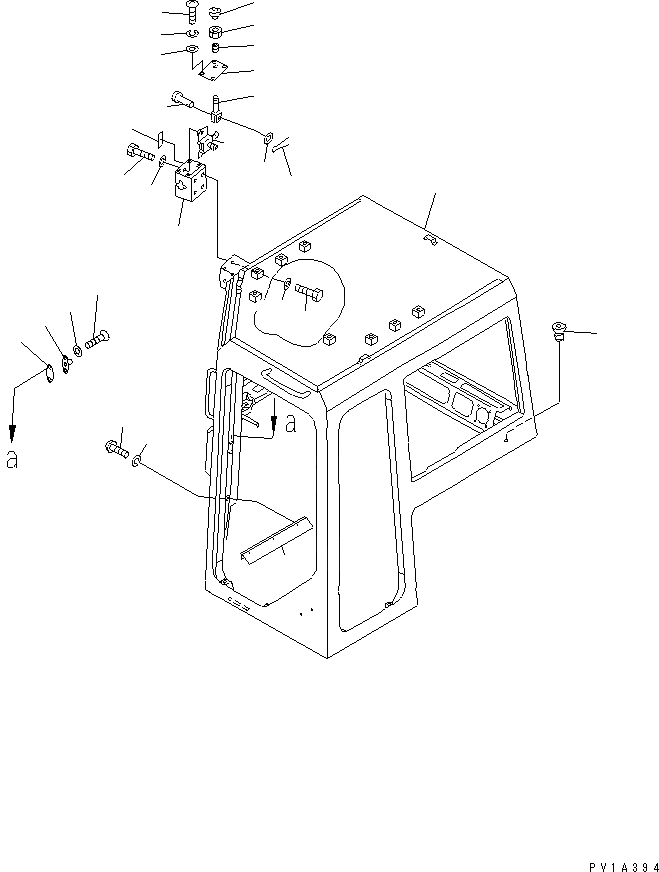 a

a

PV1A394