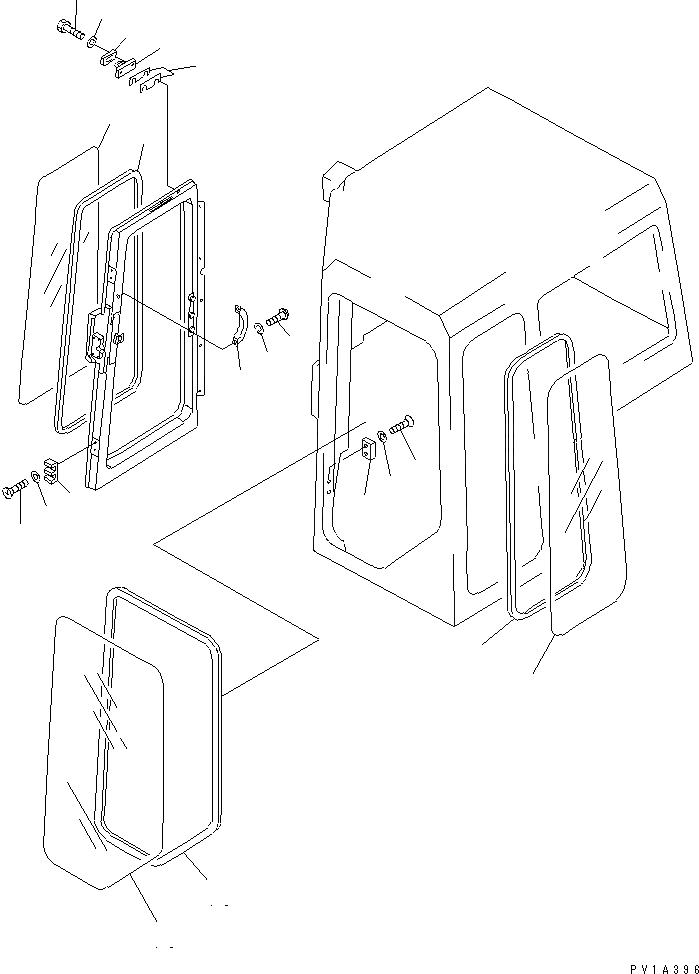 PV1A396