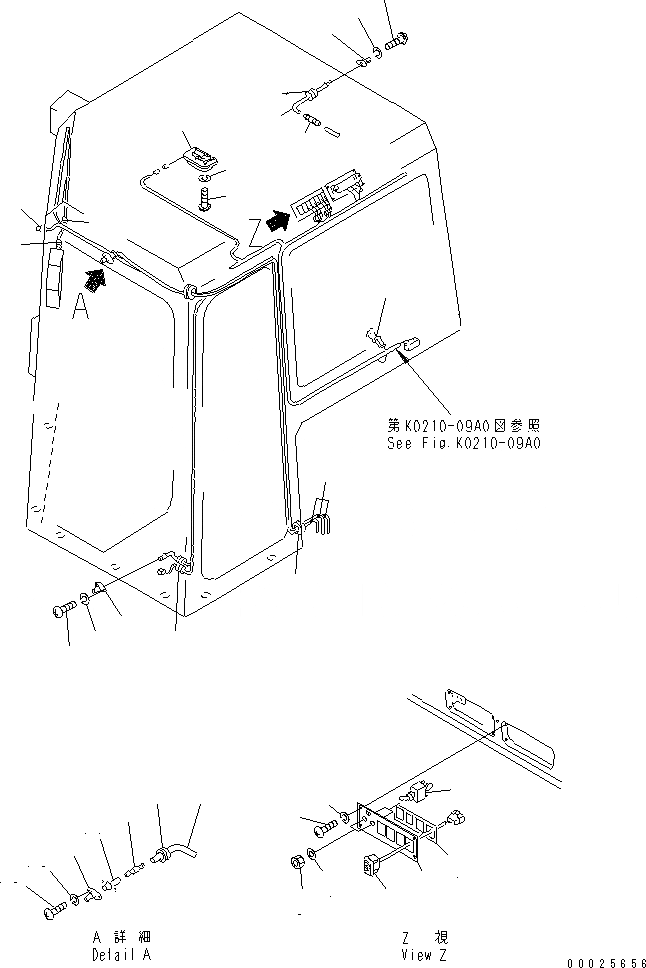 Z

A

第K0210-09A0図参照
See Fig.K0210-09A0

A 詳 細
Detail A

Z 視
View Z

00025656