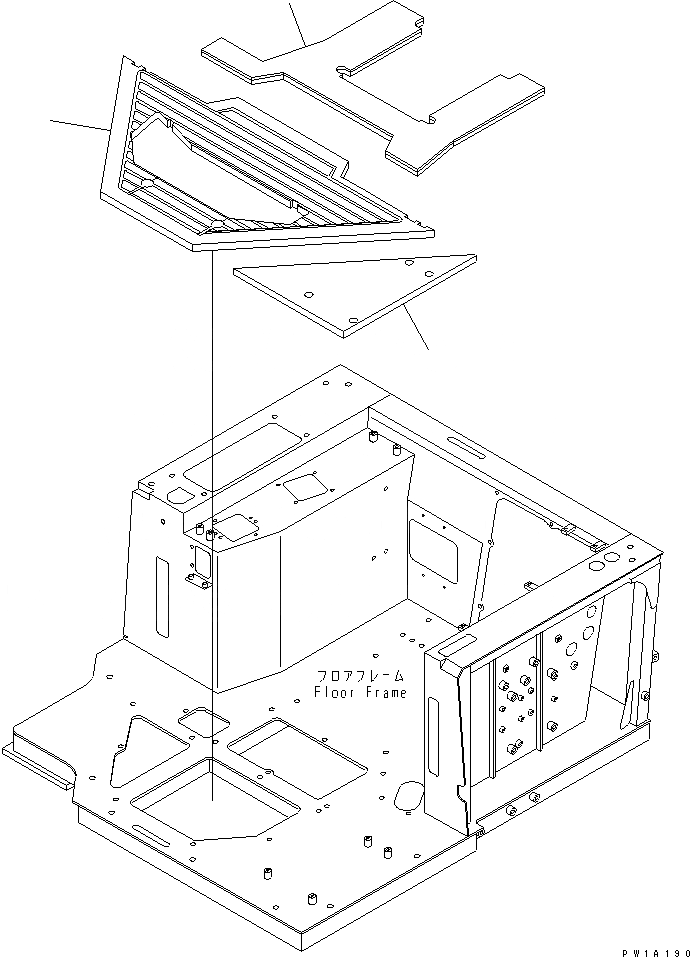 フロアフレーム
Floor Frame

PW1A190