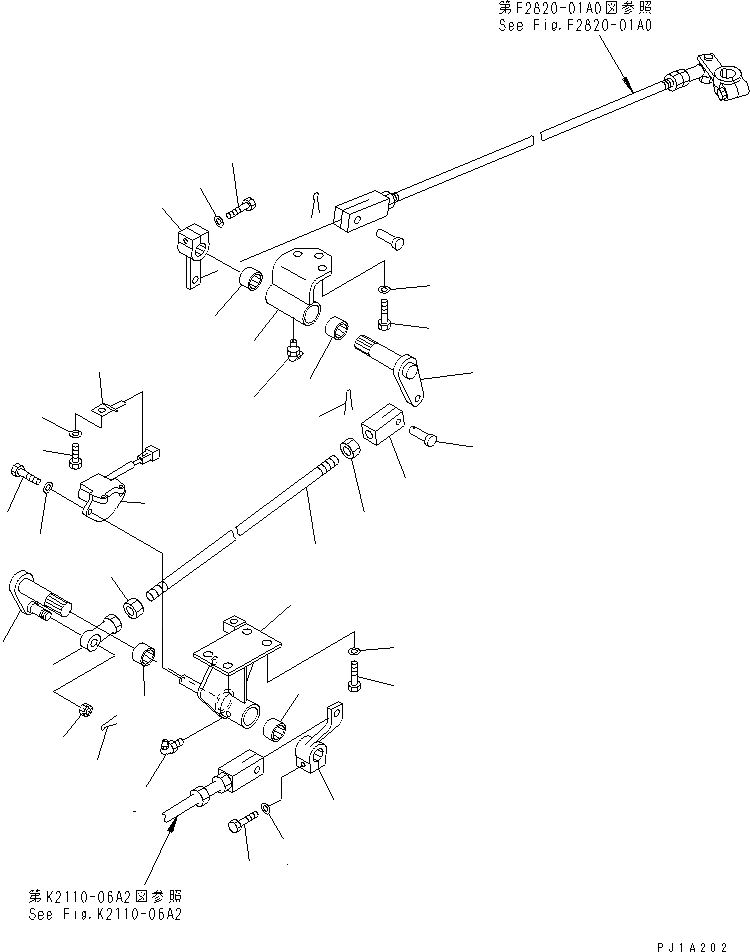 第F2820-01A0図参照
See Fig.F2820-01A0

第K2110-06A2図参照
See Fig.K2110-06A2

PJ1A202