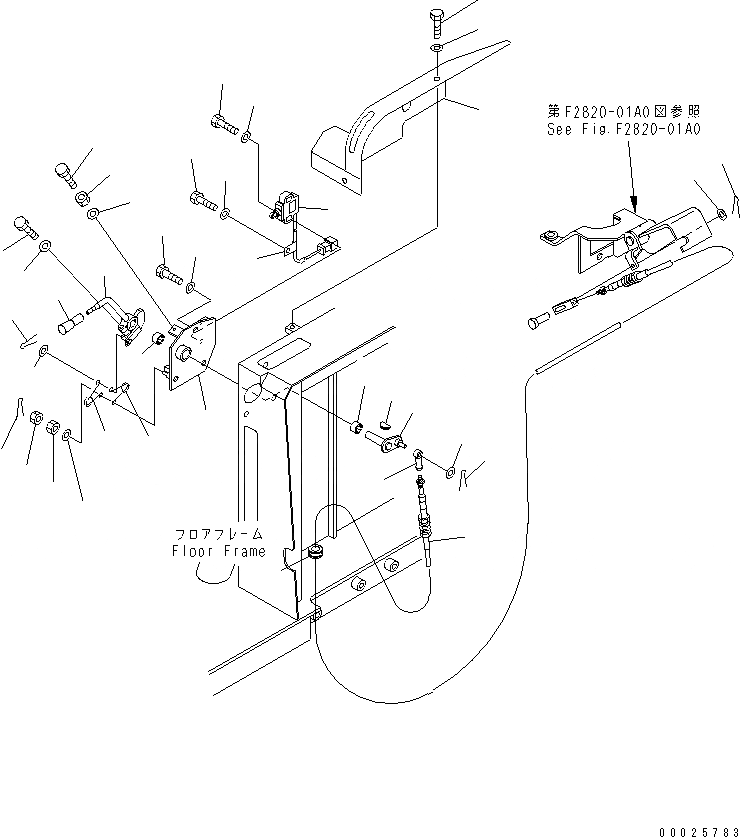 第F2820-01A0図参照
See Fig.F2820-01A0

フロアフレーム
Floor Frame

00025783