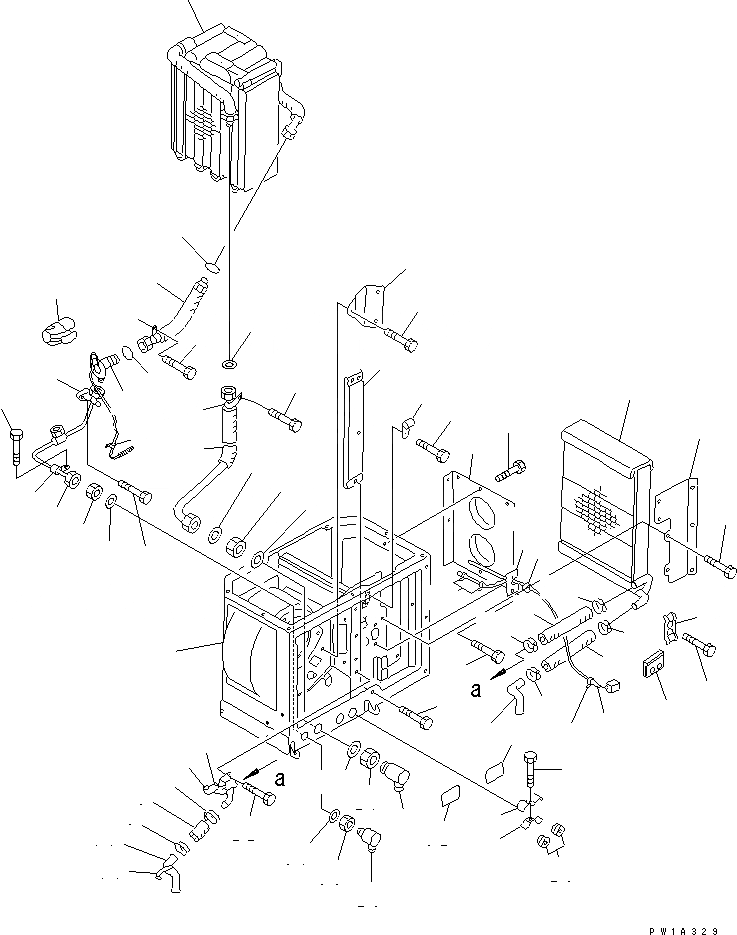 a

a

PW1A329