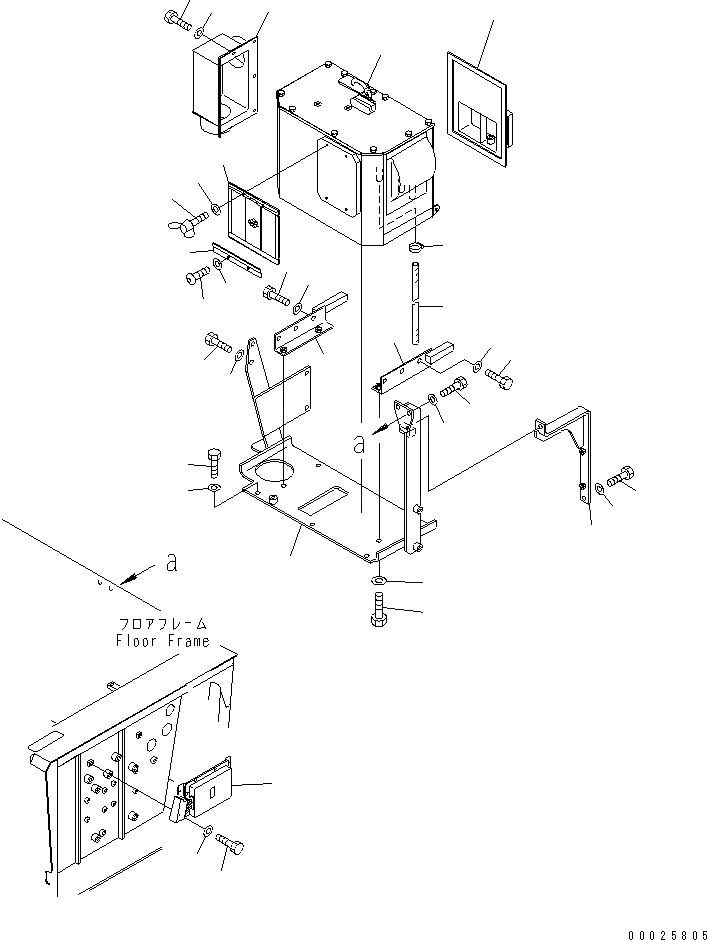 a

a

フロアフレーム
Floor Frame

00025805