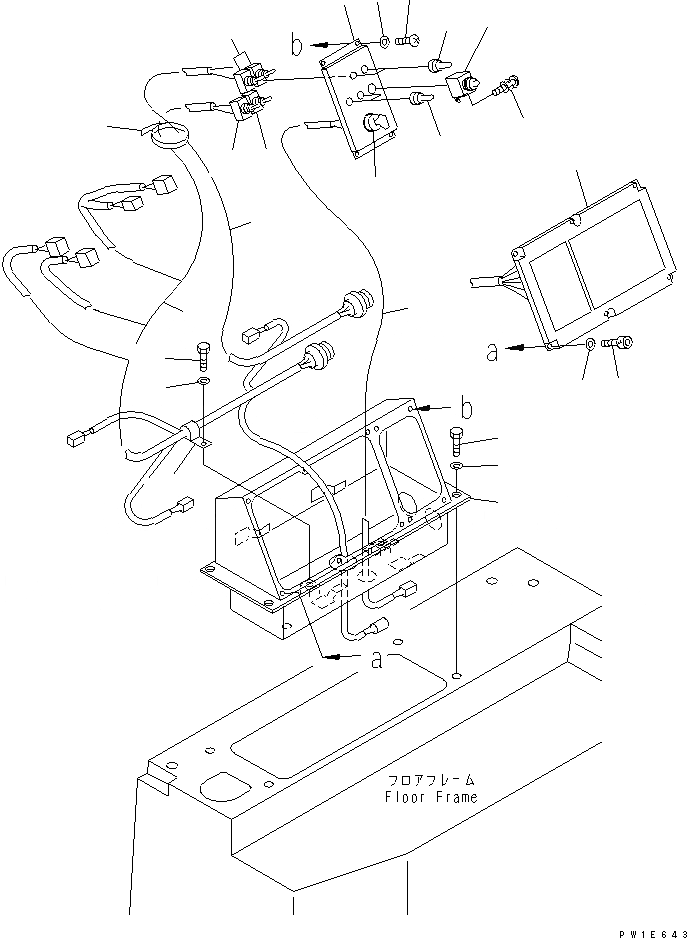 b
a
b
a
フロアフレーム
Floor Frame
PW1E643