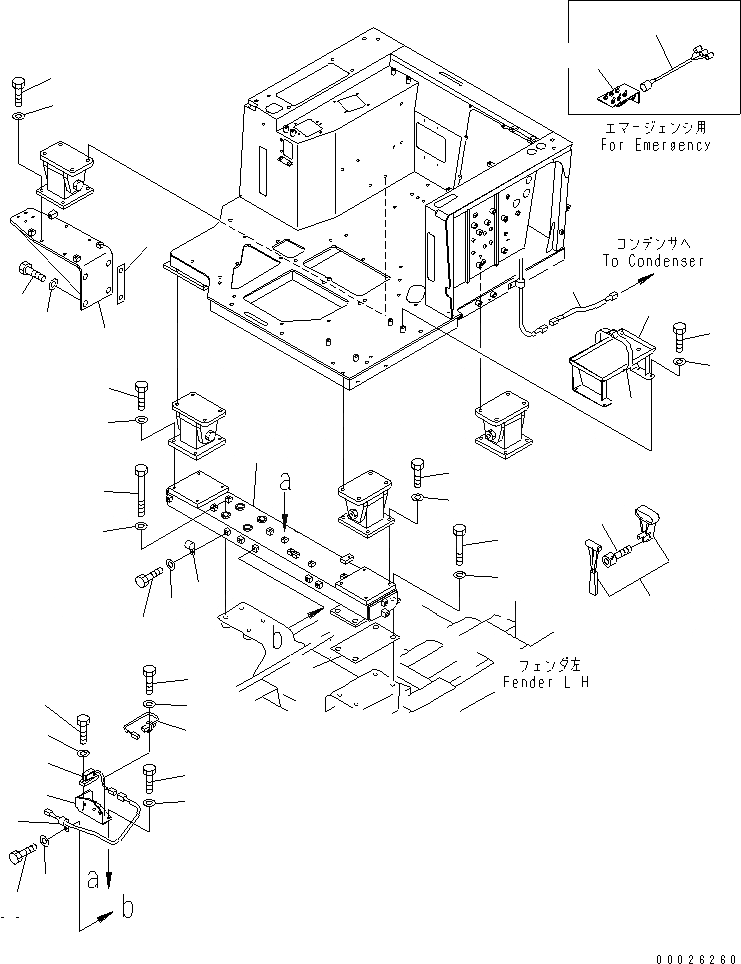 エマージェンシ用
For Emergency

コンデンサへ
To Condenser

a

b

フェンダ左
Fender L H

a

b

00026260