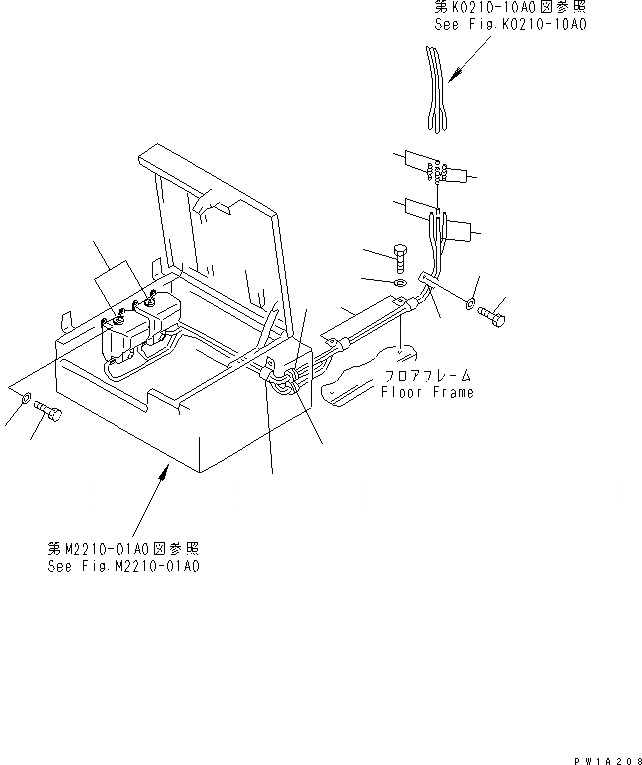 第K0210-10A0図参照
See Fig.K0210-10A0

フロアフレーム
Floor Frame

第M2210-01A0図参照
See Fig.M2210-01A0

PW1A208