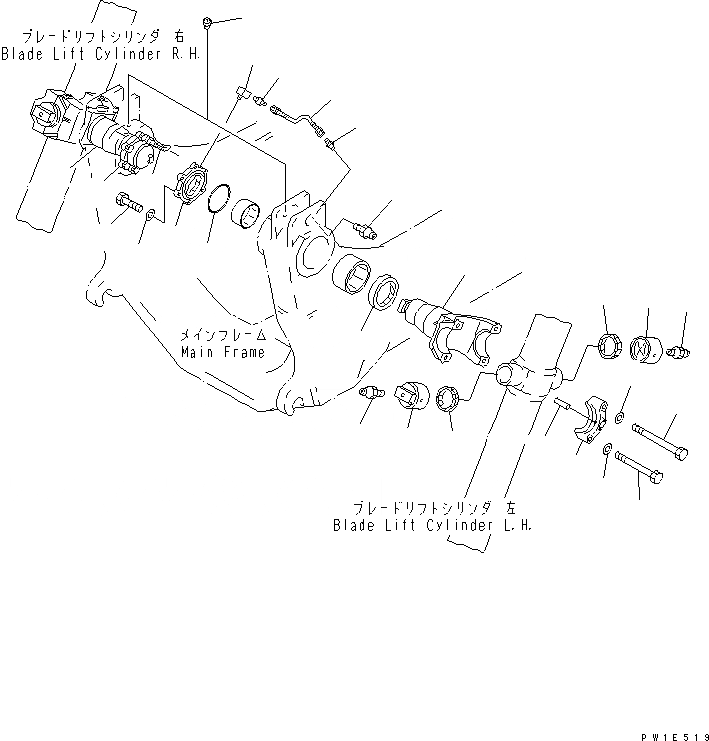 ブレードリフトシリンダ 右
Blade Lift Cylinder R.H.

メインフレーム
Main Frame

ブレードリフトシリンダ 左
Blade Lift Cylinder L.H.

PW1E519