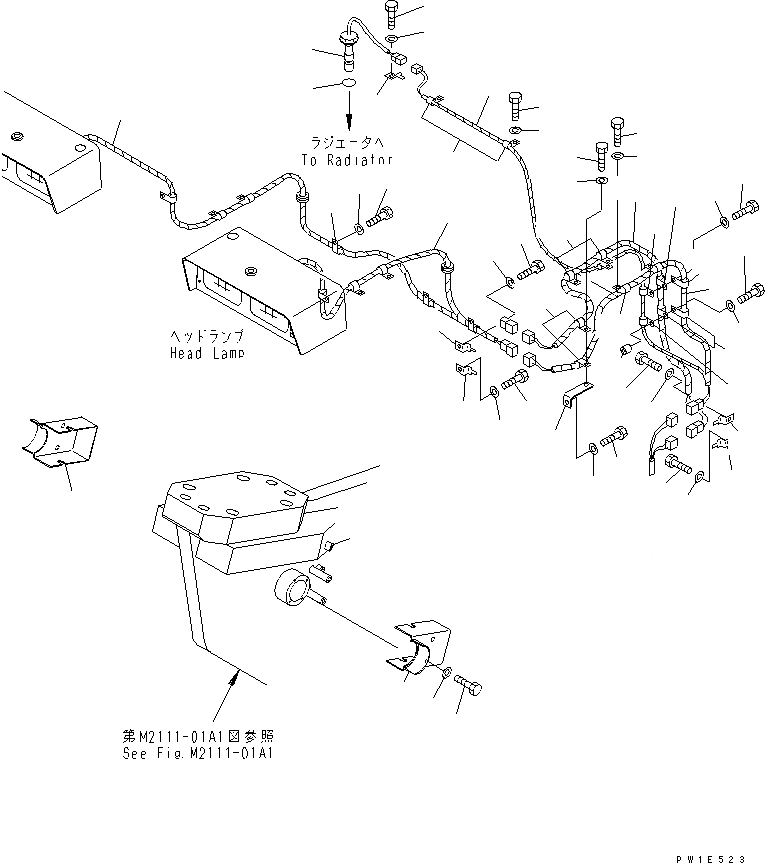 ラジエータへ
To Radiator

ヘッドランプ
Head Lamp

第M2111-01A1図参照
See Fig.M2111-01A1

PW1E523