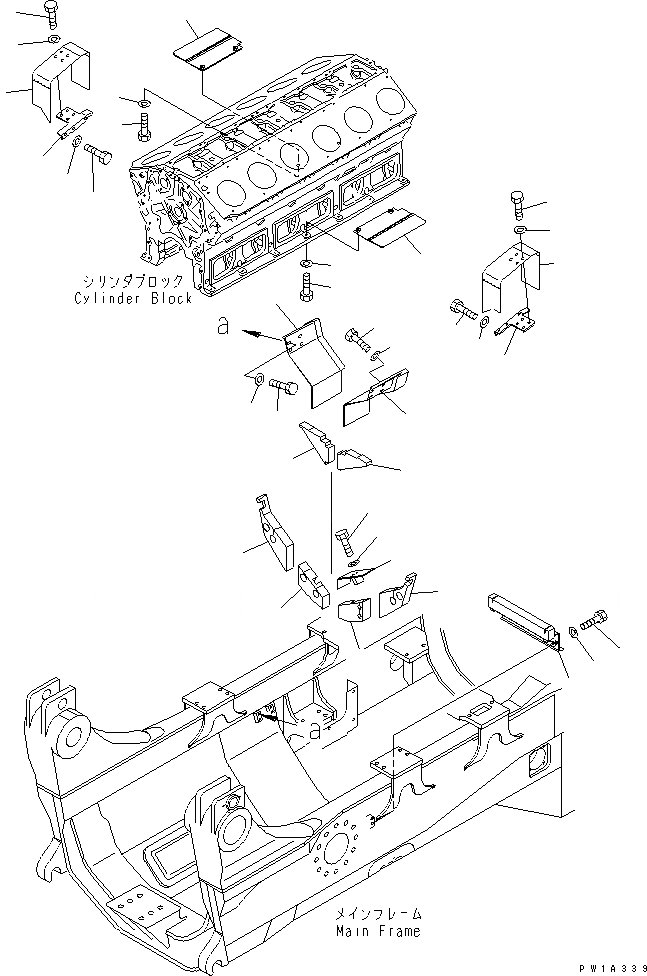 シリンダブロック
Cylinder Block

a

a

メインフレーム
Main Frame

PW1A339