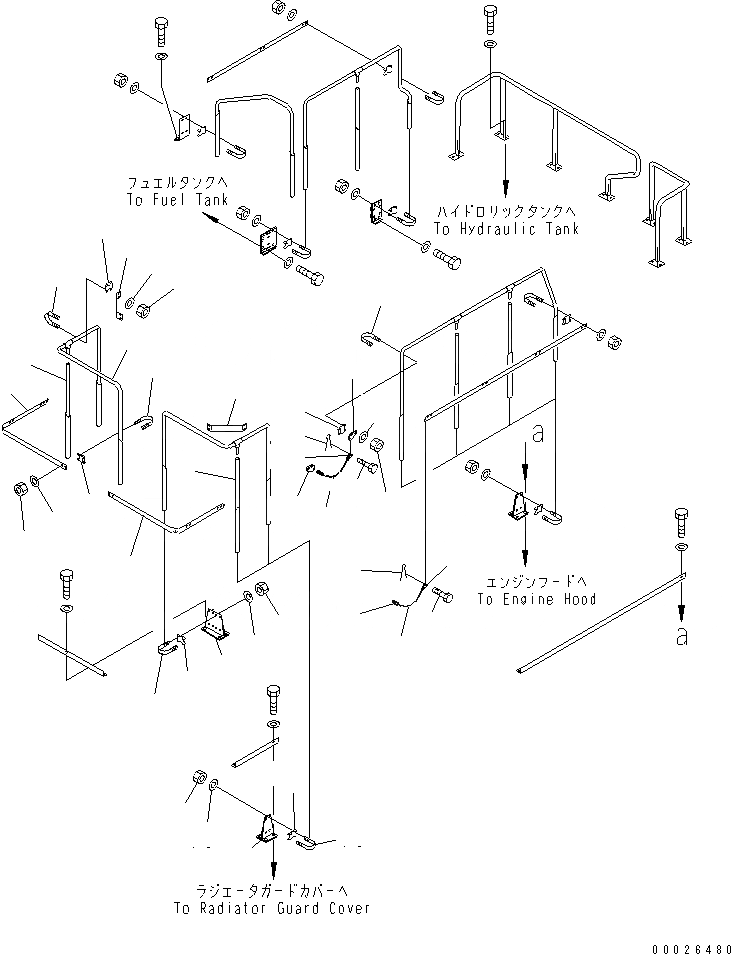 フュエルタンクへ
To Fuel Tank

ハイドロリックタンクへ
To Hydraulic Tank

a

エンジンフードへ
To Engine Hood

a

ラジエータガードカバーへ
To Radiator Guard Cover

00026480