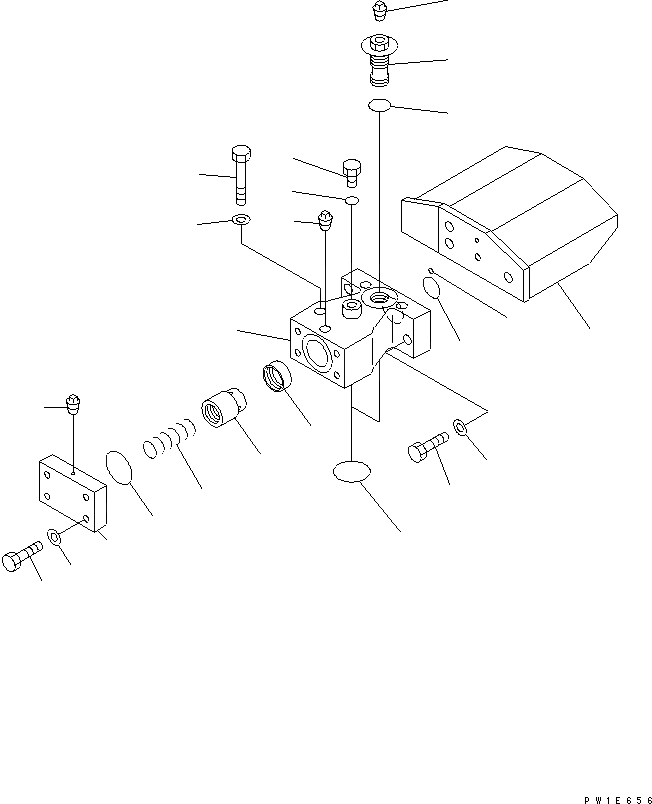 PW1E656