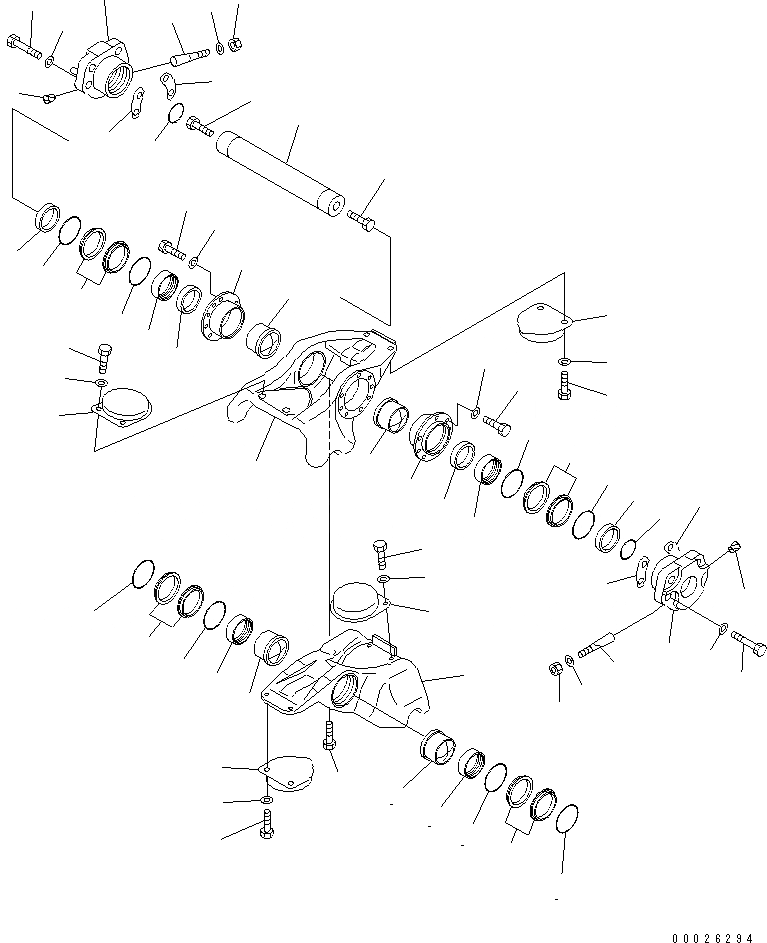 00026294