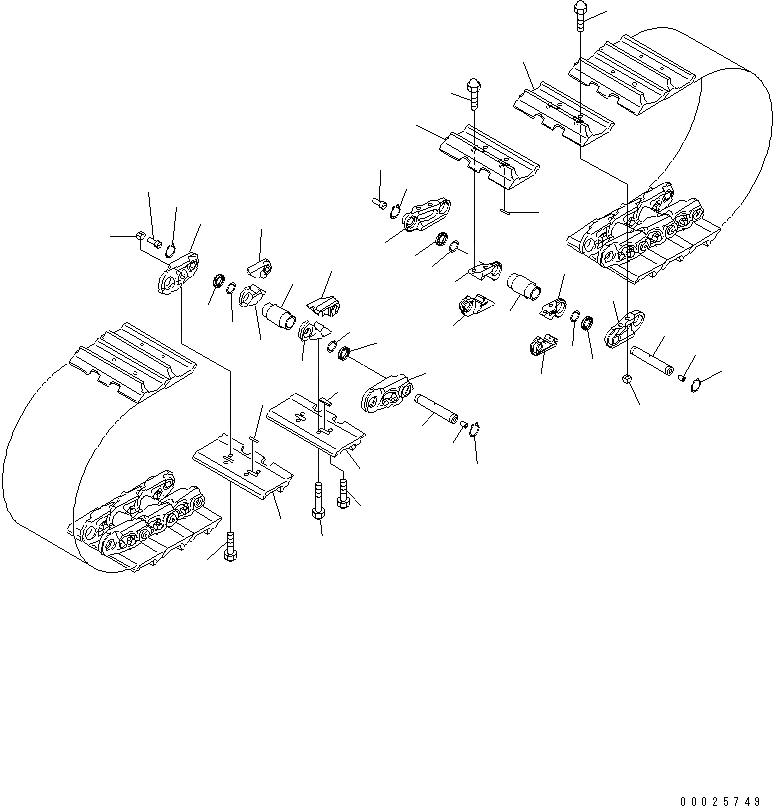 00025749