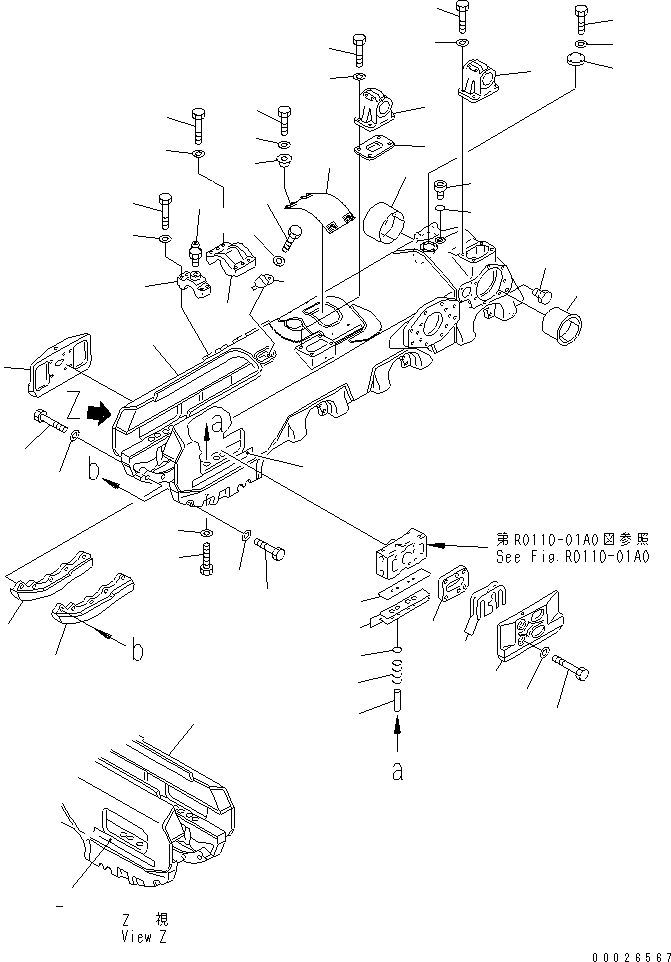 Z

a

b

第R0110-01A0図参照
See Fig.R0110-01A0

b

a

Z 視
View Z

00026567