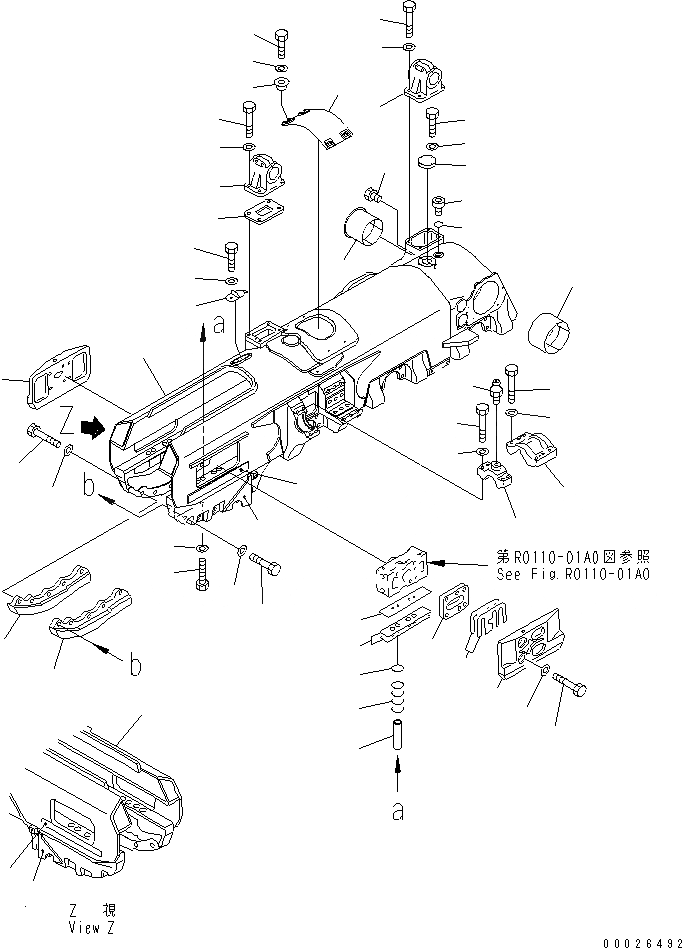 a

Z

b

第R0110-01A0図参照
See Fig.R0110-01A0

b

a

Z 視
View Z

00026492