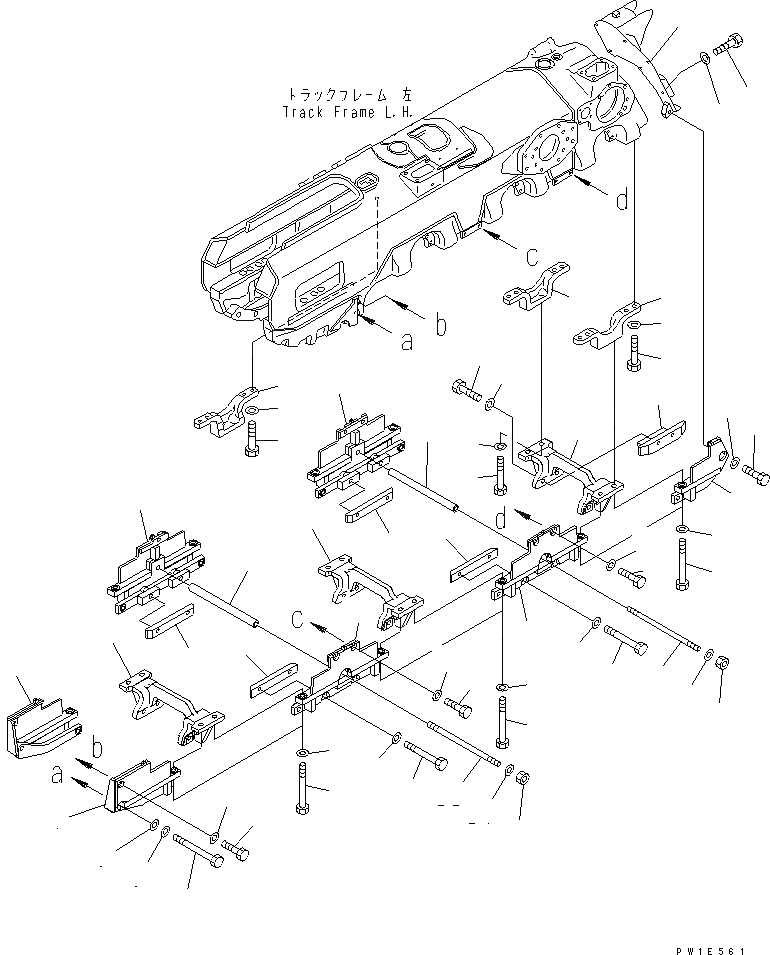 トラックフレーム 左
Track Frame L.H.

d
c
b
a
d
c
b
a

PW1E561