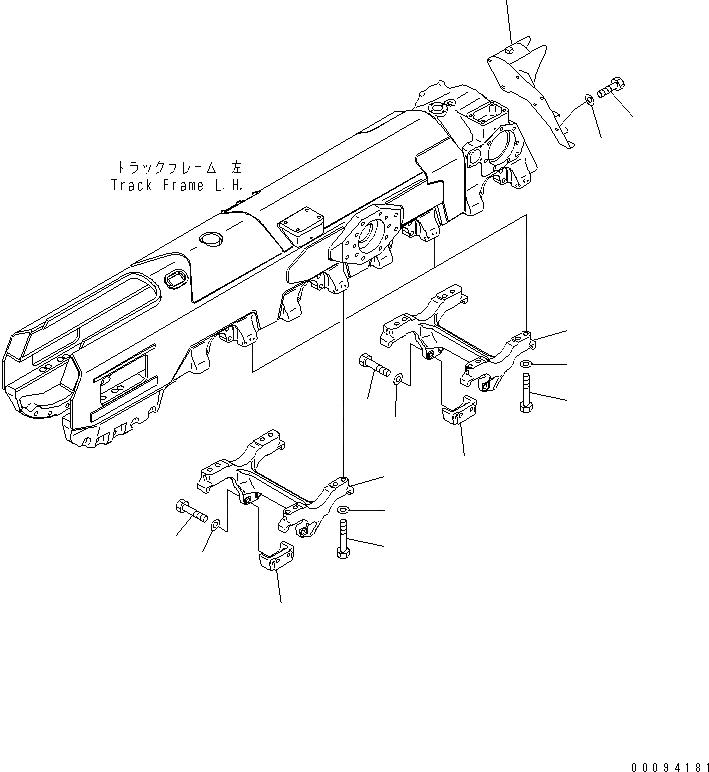 トラックフレーム 左
Track Frame L.H.

00094181