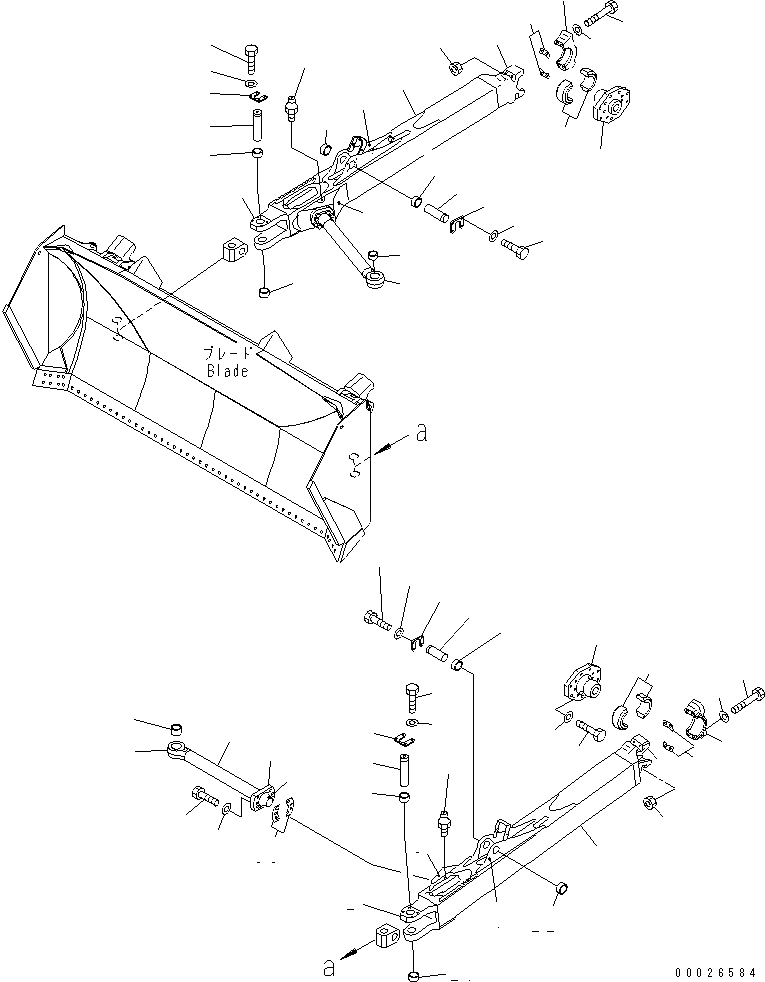 ブレード
Blade

a

a

00026584