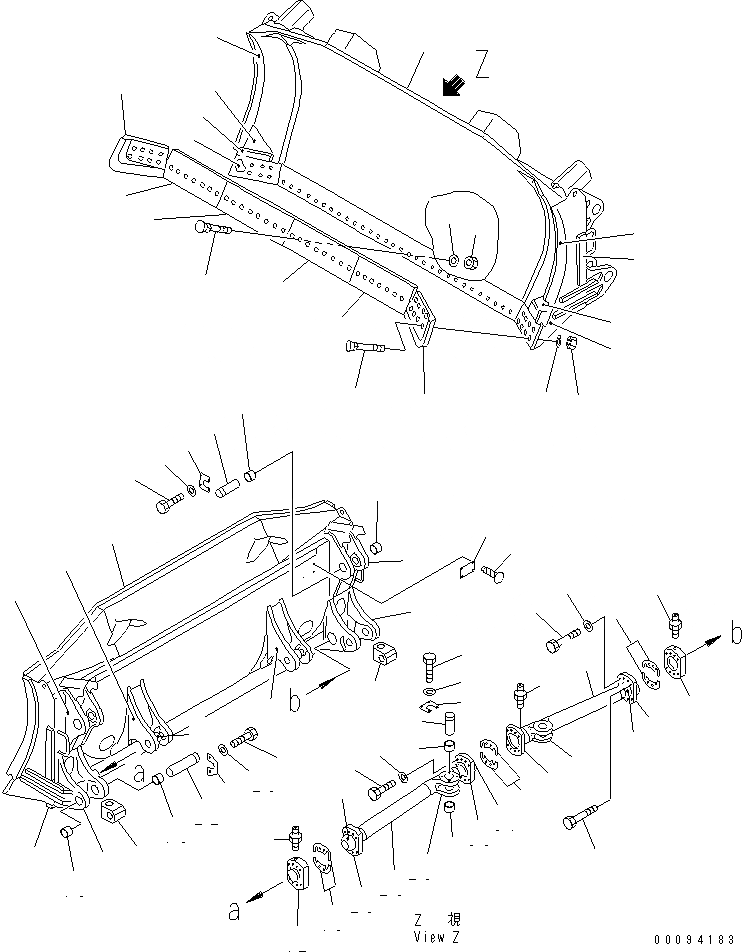 Z

b

b

a

a

Z 視
View Z

00094183