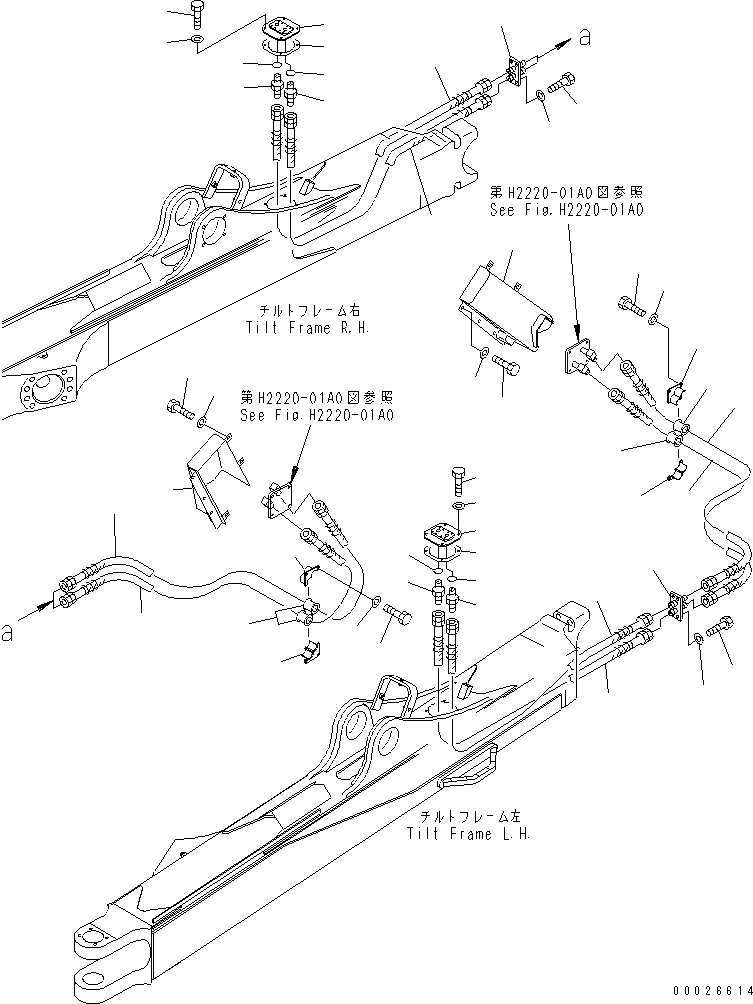 a

第H2220-01A0図参照
See Fig.H2220-01A0

チルトフレーム右
Tilt Frame R.H.

第H2220-01A0図参照
See Fig.H2220-01A0

a

チルトフレーム左
Tilt Frame L.H.

00026614